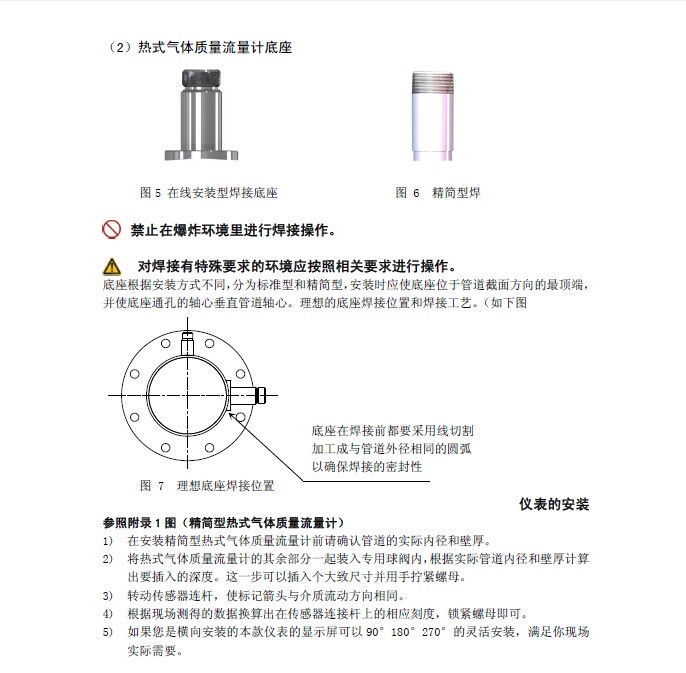 （2）热式气体质量流量计底座

图 5 在线安装型焊接底座

图 6 精简型焊

禁止在爆炸环境里进行焊接操作。

对焊接有特殊要求的环境应按照相关要求进行操作。

底座根据安装方式不同，分为标准型和精简型，安装时应使底座位于管道截面方向的最顶端，并使底座通孔的轴心垂直管道轴心。理想的底座焊接位置和焊接工艺。（如下图

底座在焊接前都要采用线切割加工成与管道外径相同的圆弧以确保焊接的密封性

图 7 理想底座焊接位置

仪表的安装

参照附录 1 图（精简型热式气体质量流量计）

1) 在安装精简型热式气体质量流量计前请确认管道的实际内径和壁厚。

2) 将热式气体质量流量计的其余部分一起装入专用球阀内，根据实际管道内径和壁厚计算出要插入的深度。这一步可以插入个大致尺寸并用手拧紧螺母。

3) 转动传感器连杆，使标记箭头与介质流动方向相同。

4) 根据现场测得的数据换算出在传感器连接杆上的相应刻度，锁紧螺母即可。

5) 如果您是横向安装的本款仪表的显示屏可以 90° 180° 270° 的灵活安装，满足你现场实际需要。